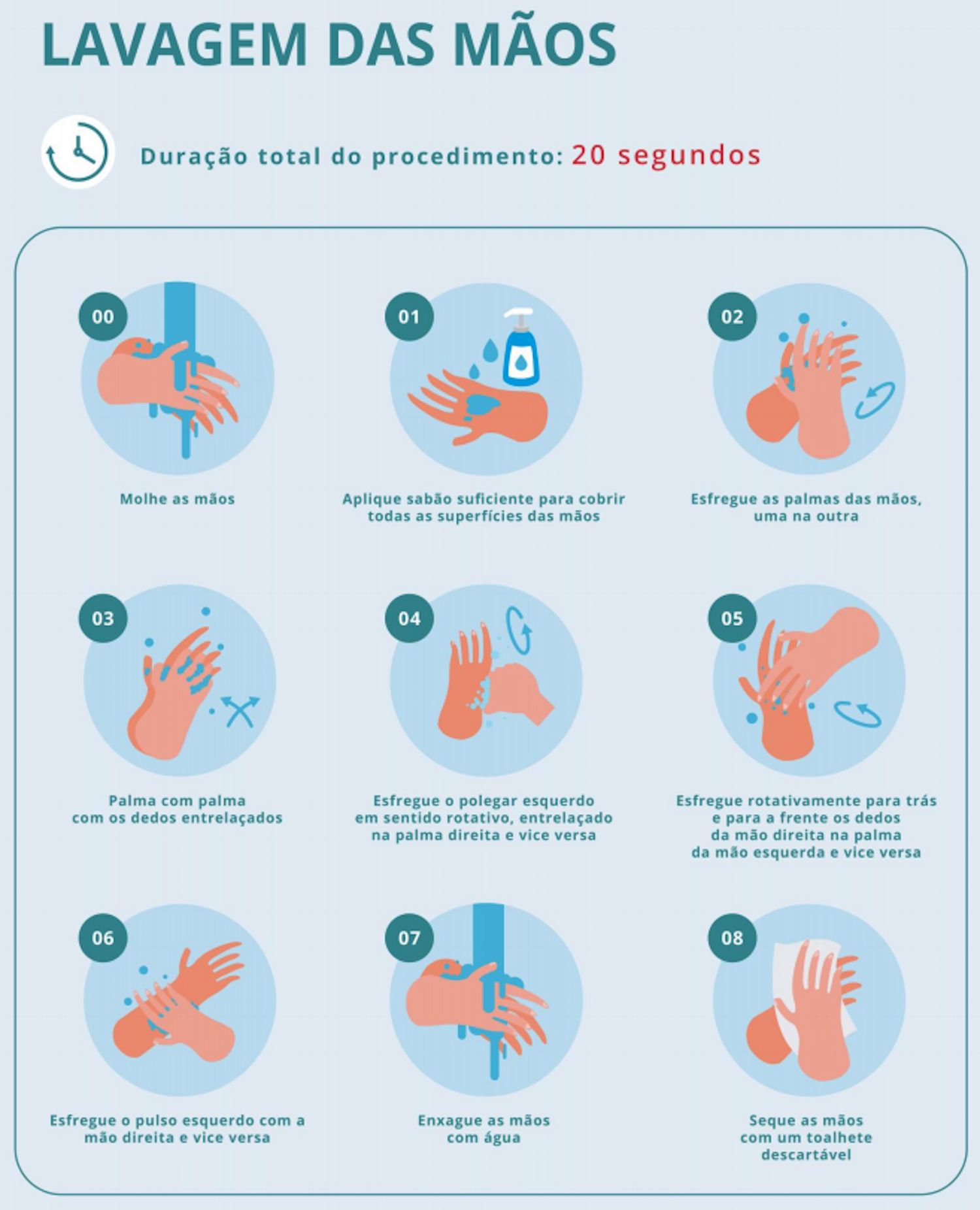 LAVAGEM DAS MÃOS

Duração total do procedimento: 20 segundos

00

Molhe as mãos

01

Aplique sabão suficiente para cobrir todas as superfícies das mãos

02

Esfregue as palmas das mãos, uma na outra

03

Palma com palma com os dedos entrelaçados

04

Esfregue o polegar esquerdo em sentido rotativo, entrelaçado na palma direita e vice versa

05

Esfregue rotativamente para trás e para a frente os dedos da mão direita na palma da mão esquerda e vice versa

06

Esfregue o pulso esquerdo com a mão direita e vice versa

07

Enxague as mãos com água

08

Seque as mãos com um toalhete descartável